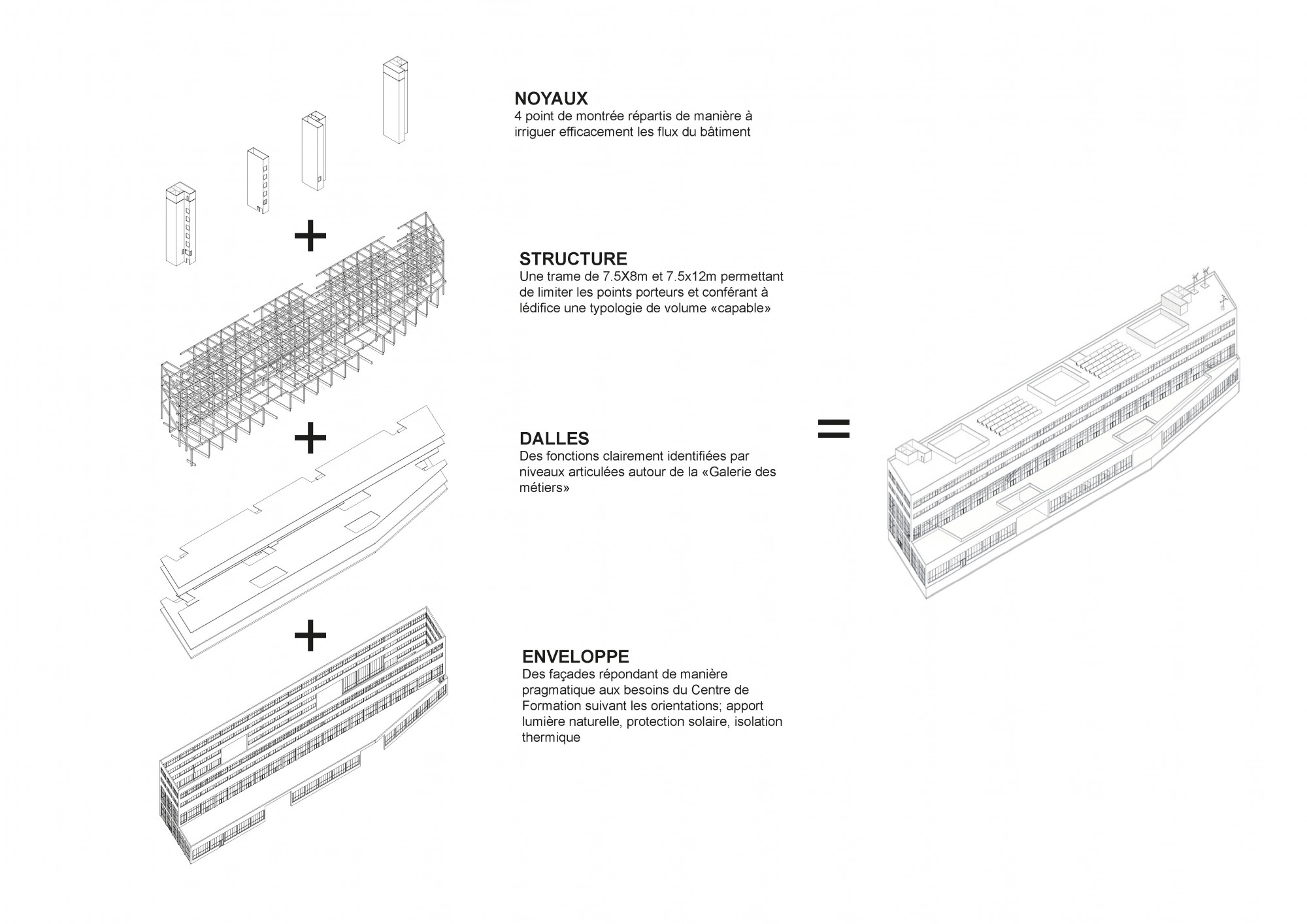 NOYAUX
4 point de montrée répartis de manière à irriguer efficacement les flux du bâtiment

+

STRUCTURE
Une trame de 7.5X8m et 7.5x12m permettant de limiter les points porteurs et conférant à lédifice une typologie de volume «capable»

+

DALLES
Des fonctions clairement identifiées par niveaux articulées autour de la «Galerie des métiers»

+

ENVELOPPE
Des façades répondant de manière pragmatique aux besoins du Centre de Formation suivant les orientations; apport lumière naturelle, protection solaire, isolation thermique

=