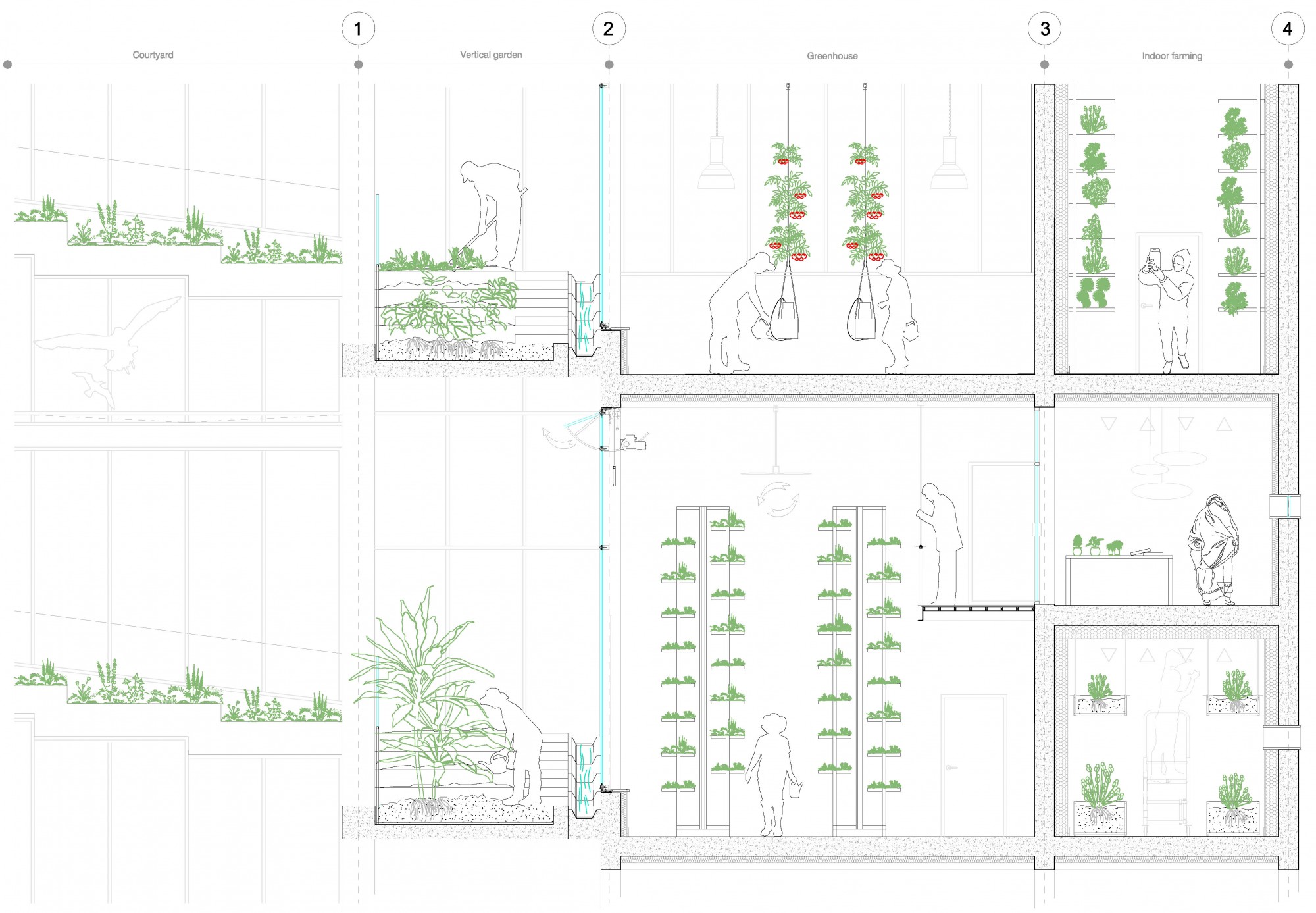 1
2
3
4

Courtyard
Vertical garden
Greenhouse
Indoor farming